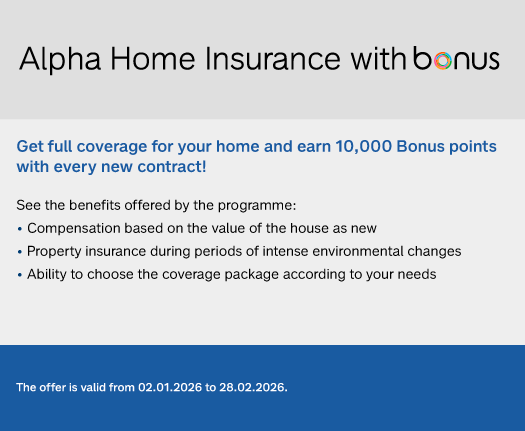 Alpha Home Insurance with bonus

Get full coverage for your home and earn 10,000 Bonus points with every new contract!

See the benefits offered by the programme:
• Compensation based on the value of the house as new
• Property insurance during periods of intense environmental changes
• Ability to choose the coverage package according to your needs

The offer is valid from 02.01.2026 to 28.02.2026.